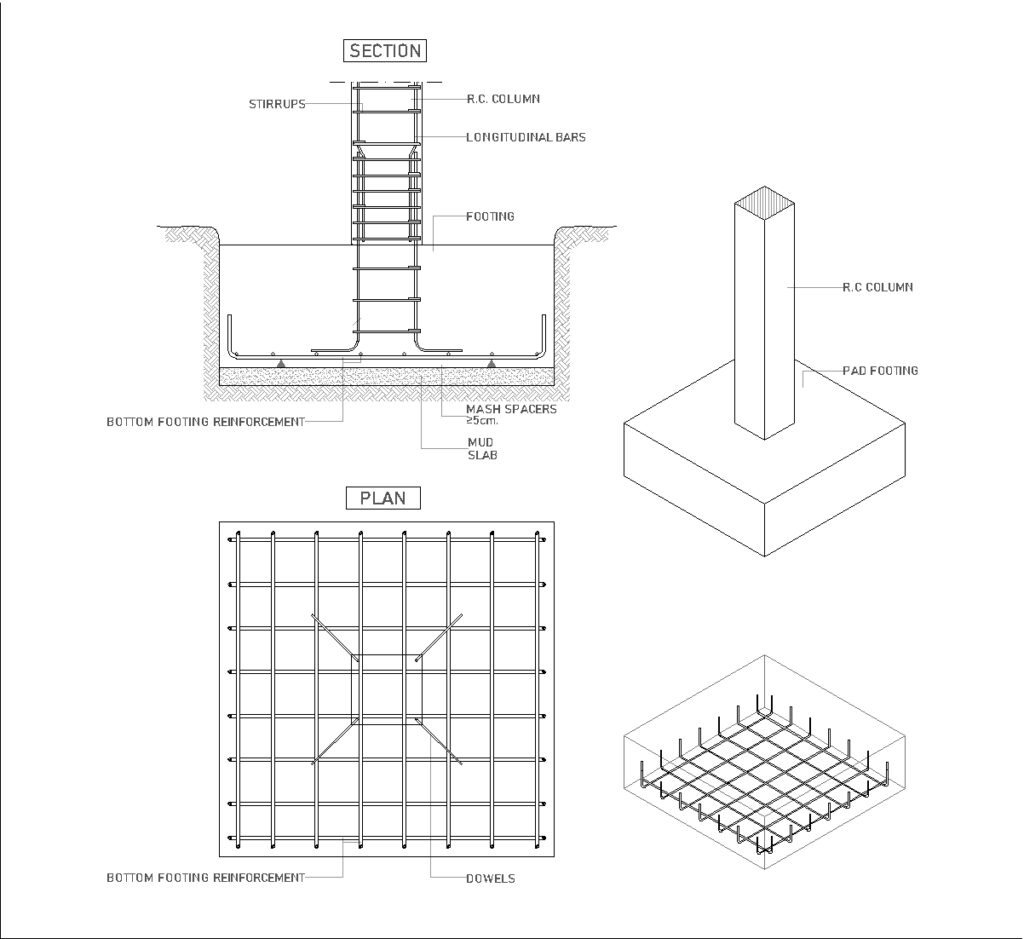 SECTION

STIRRUPS

R.C. COLUMN

LONGITUDINAL BARS

FOOTING

BOTTOM FOOTING REINFORCEMENT

MASH SPACERS
≥5cm.

MUD
SLAB

R.C COLUMN

PAD FOOTING

PLAN

BOTTOM FOOTING REINFORCEMENT

DOWELS