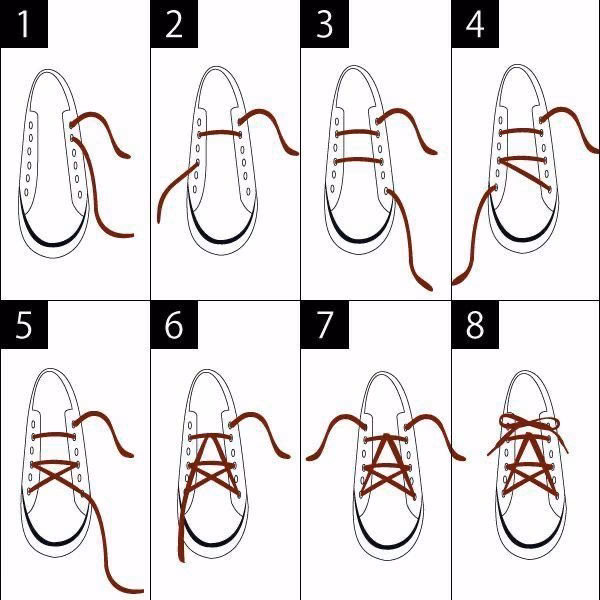 1

2

3

4

5

6

7

8