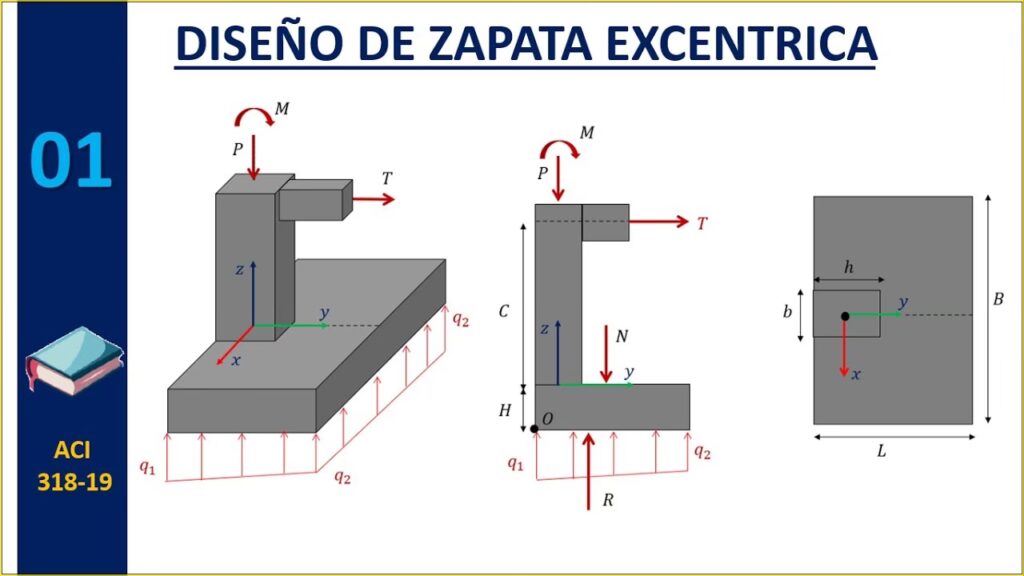 DISEÑO DE ZAPATA EXCENTRICA

01

ACI 318-19

$M$
$P$
$T$
$z$
$y$
$x$
$q_2$
$q_1$
$q_2$

$M$
$P$
$T$
$C$
$z$
$N$
$y$
$H$
$O$
$q_1$
$q_2$
$R$

$h$
$b$
$y$
$x$
$B$
$L$